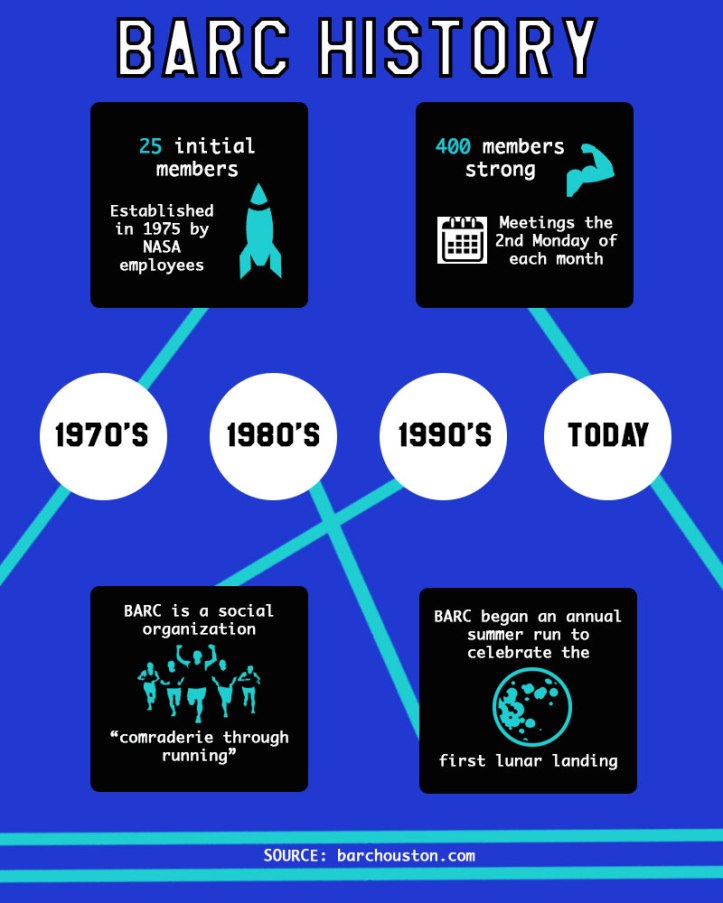 BARC HISTORY

25 initial members

Established in 1975 by NASA employees

400 members strong

Meetings the 2nd Monday of each month

1970'S

1980'S

1990'S

TODAY

BARC is a social organization

"comraderie through running"

BARC began an annual summer run to celebrate the

first lunar landing

SOURCE: barchouston.com